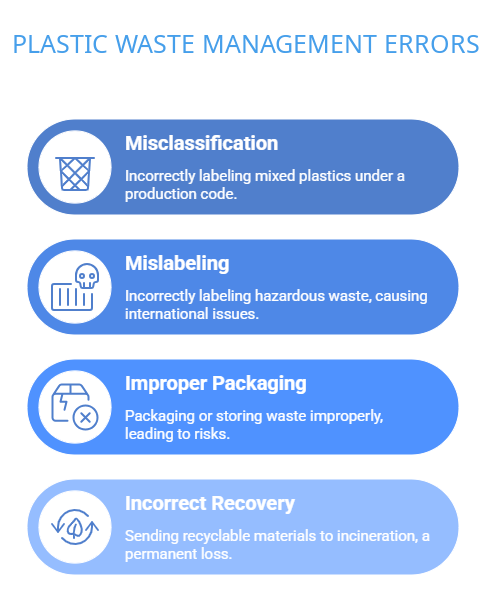 PLASTIC WASTE MANAGEMENT ERRORS

Misclassification

Incorrectly labeling mixed plastics under a production code.

Mislabeling

Incorrectly labeling hazardous waste, causing international issues.

Improper Packaging

Packaging or storing waste improperly, leading to risks.

Incorrect Recovery

Sending recyclable materials to incineration, a permanent loss.